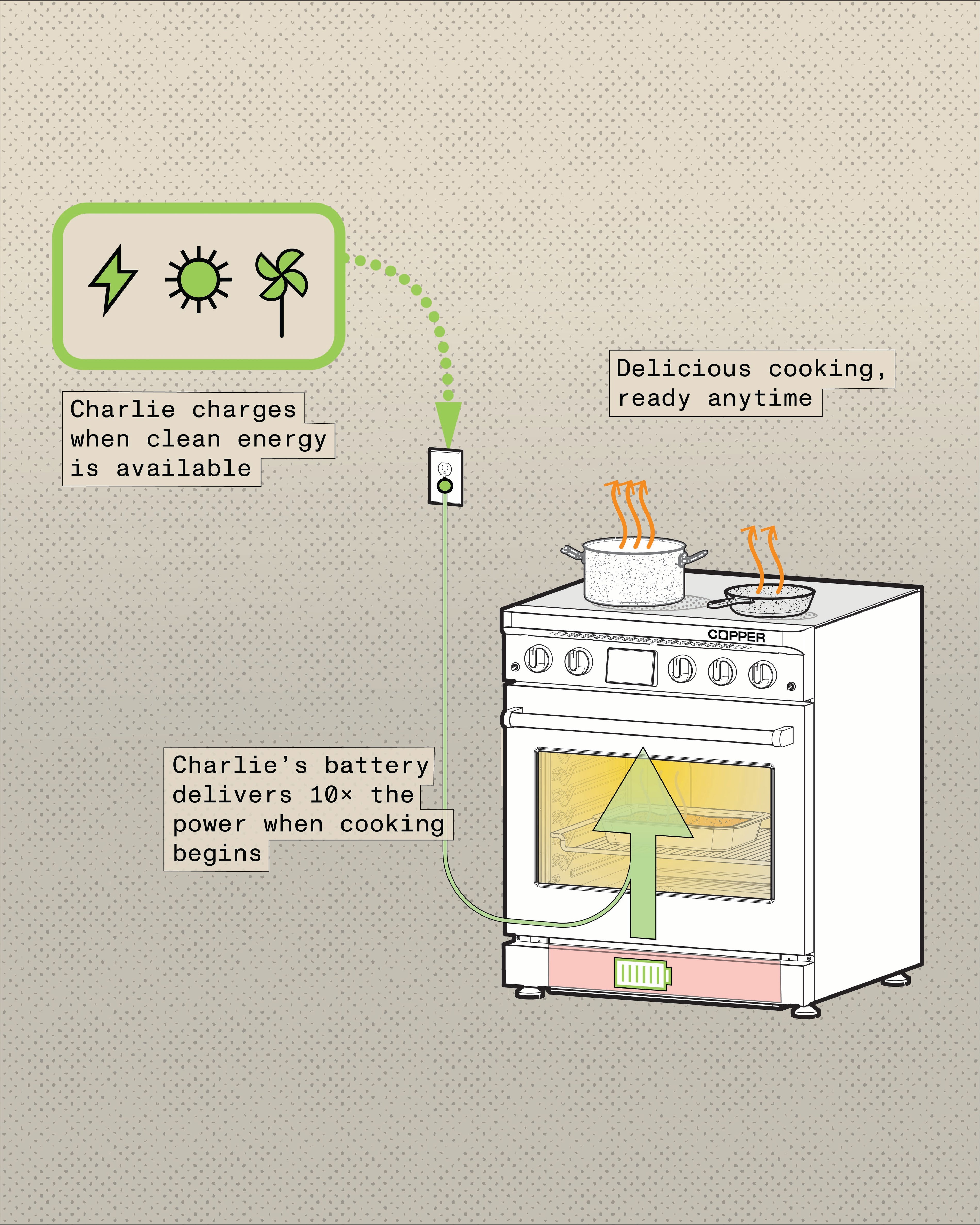 Charlie charges when clean energy is available

Delicious cooking, ready anytime

COPPER

Charlie's battery delivers 10× the power when cooking begins